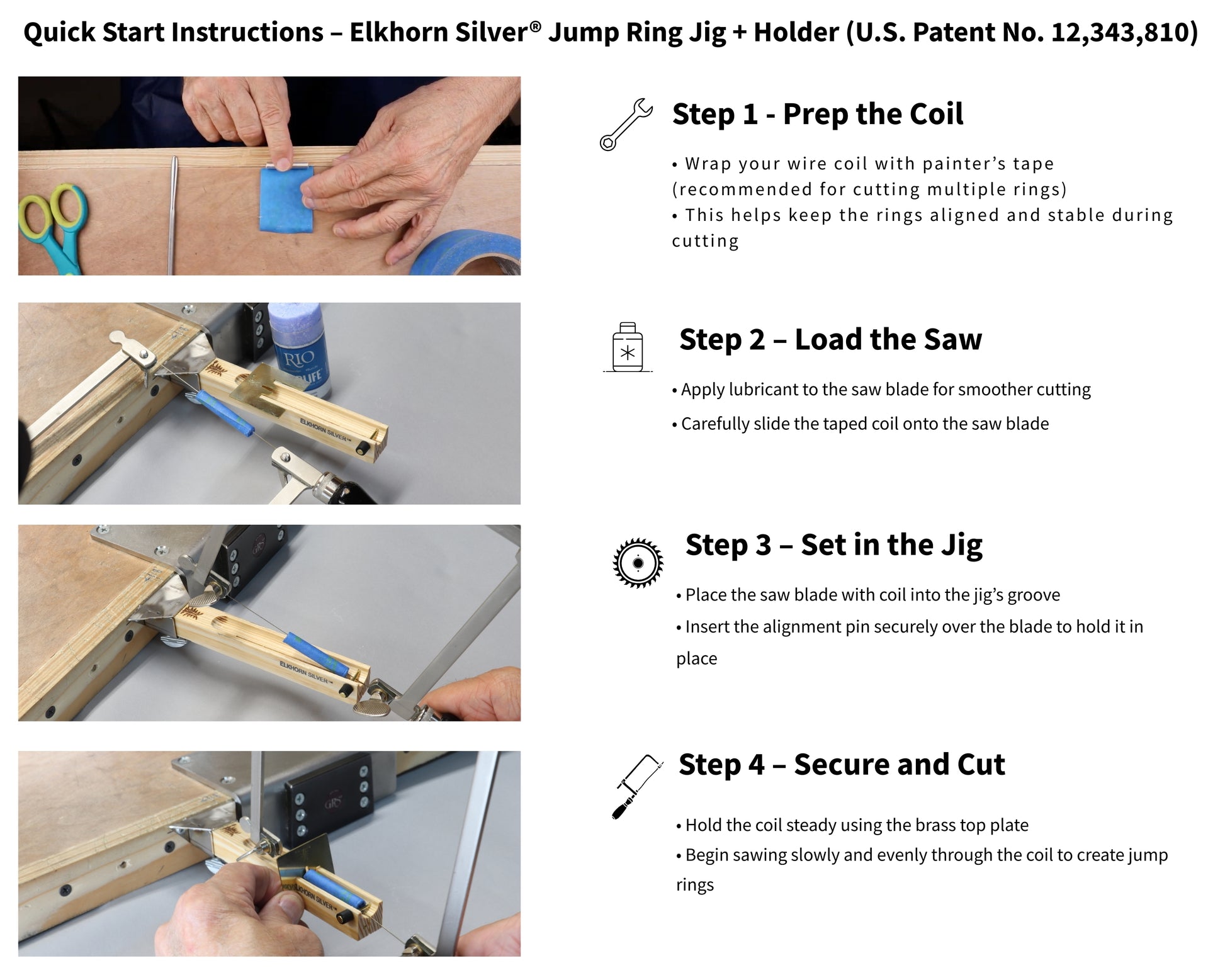 Quick Start Instructions – Elkhorn Silver® Jump Ring Jig + Holder (U.S. Patent No. 12,343,810)

Step 1 - Prep the Coil

• Wrap your wire coil with painter's tape (recommended for cutting multiple rings)
• This helps keep the rings aligned and stable during cutting

RIO
LIFE
ELKHORN SILVER™

Step 2 – Load the Saw

• Apply lubricant to the saw blade for smoother cutting
• Carefully slide the taped coil onto the saw blade

ELKHORN SILVER™

Step 3 – Set in the Jig

• Place the saw blade with coil into the jig's groove
• Insert the alignment pin securely over the blade to hold it in place

ELKHORN SILVER™

Step 4 – Secure and Cut

• Hold the coil steady using the brass top plate
• Begin sawing slowly and evenly through the coil to create jump rings